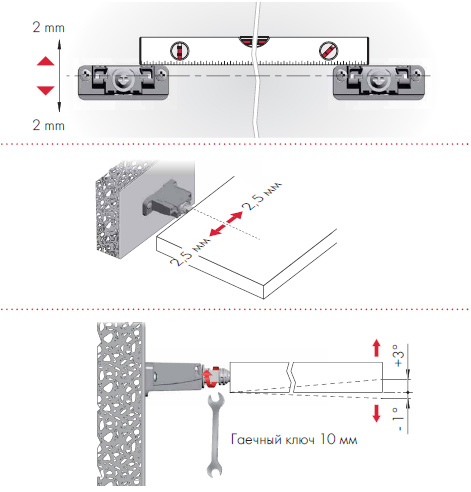 2 mm

2 mm

2,5 мм

2,5 мм

+3°

-1°

Гаечный ключ 10 мм