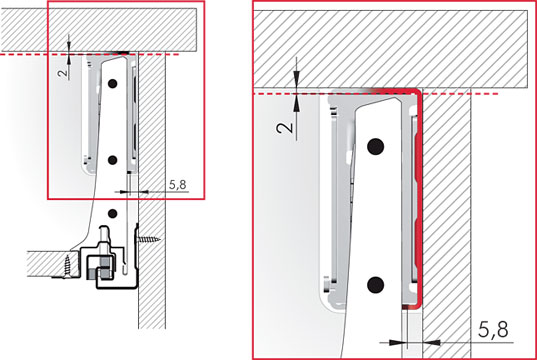 2

5,8

2

5,8